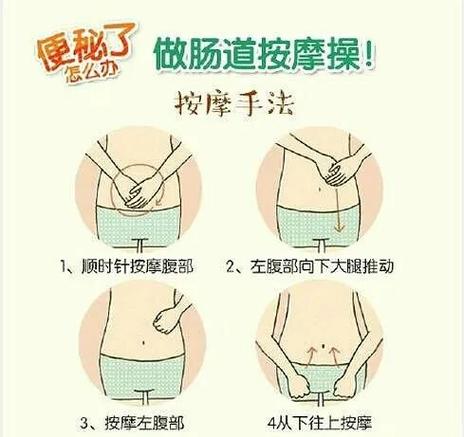 便秘了
怎么办

做肠道按摩操!

按摩手法

1、顺时针按摩腹部

2、左腹部向下大腿推动

3、按摩左腹部

4从下往上按摩