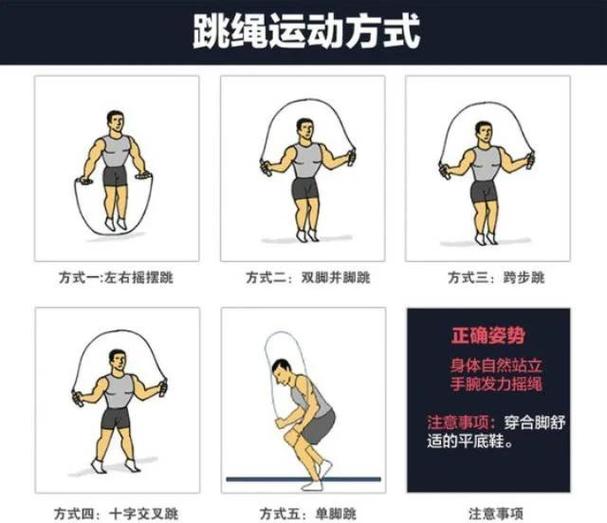 跳绳运动方式

方式一:左右摇摆跳

方式二：双脚并脚跳

方式三：跨步跳

方式四：十字交叉跳

方式五：单脚跳

正确姿势

身体自然站立
手腕发力摇绳

注意事项：穿合脚舒适的平底鞋。

注意事项