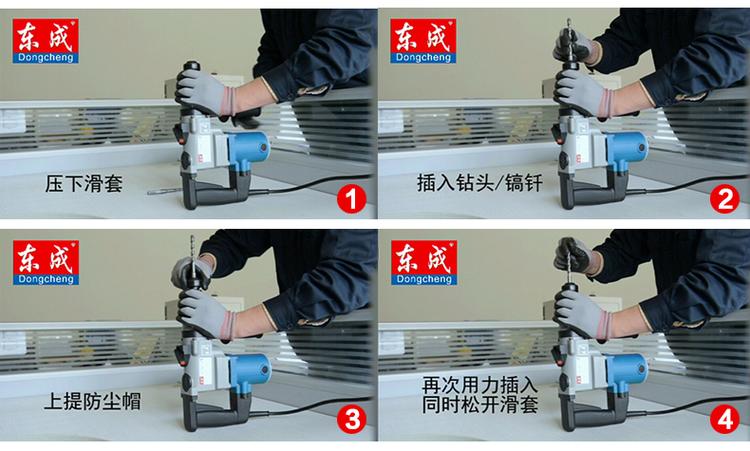 东成
Dongcheng

压下滑套

1

东成
Dongcheng

插入钻头/镐钎

2

东成
Dongcheng

上提防尘帽

3

东成
Dongcheng

再次用力插入
同时松开滑套

4