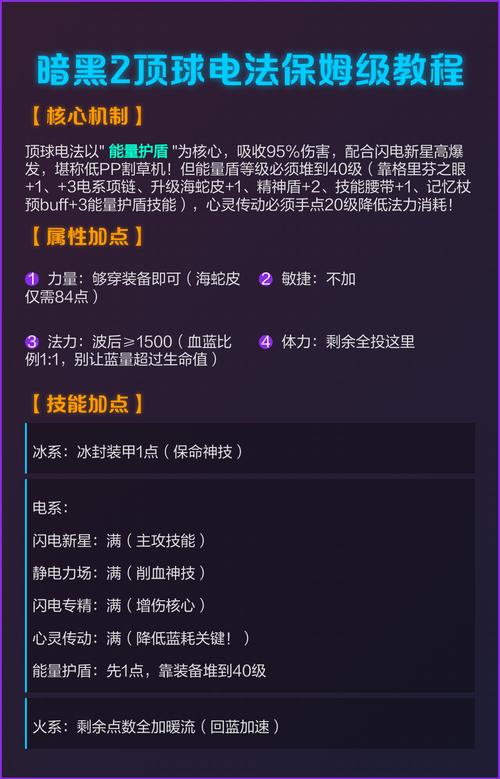 暗黑2顶球电法保姆级教程

【 核心机制 】

顶球电法以" 能量护盾 "为核心，吸收95%伤害，配合闪电新星高爆发，堪称低PP割草机！但能量盾等级必须堆到40级（靠格里芬之眼+1、+3电系项链、升级海蛇皮+1、精神盾+2、技能腰带+1、记忆杖预buff+3能量护盾技能），心灵传动必须手点20级降低法力消耗！

【 属性加点 】

1 力量：够穿装备即可（海蛇皮仅需84点）

2 敏捷：不加

3 法力：波后≥1500（血蓝比例1:1，别让蓝量超过生命值）

4 体力：剩余全投这里

【 技能加点 】

冰系：冰封装甲1点（保命神技）

电系：
闪电新星：满（主攻技能）
静电力场：满（削血神技）
闪电专精：满（增伤核心）
心灵传动：满（降低蓝耗关键！）
能量护盾：先1点，靠装备堆到40级

火系：剩余点数全加暖流（回蓝加速）