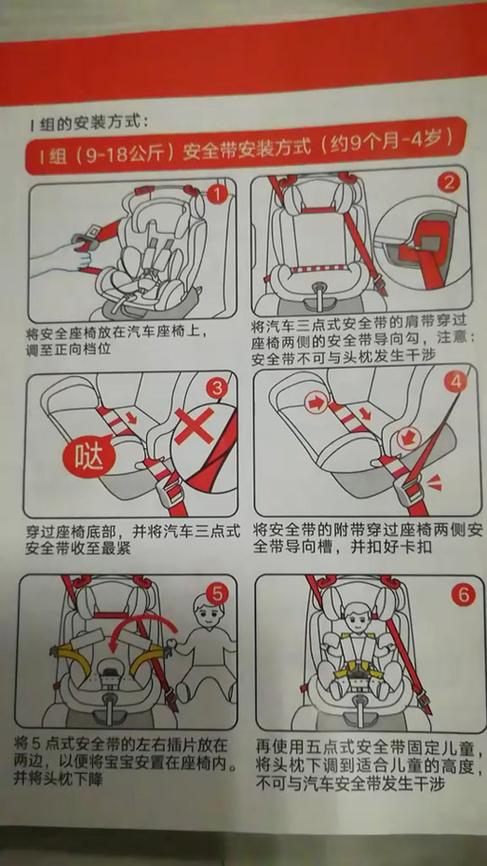 I 组的安装方式：

I 组（9-18公斤）安全带安装方式（约9个月-4岁）

1

将安全座椅放在汽车座椅上，调至正向档位

2

将汽车三点式安全带的肩带穿过座椅两侧的安全带导向勾，注意：安全带不可与头枕发生干涉

3

哒

穿过座椅底部，并将汽车三点式安全带收至最紧

4

将安全带的附带穿过座椅两侧安全带导向槽，并扣好卡扣

5

将 5 点式安全带的左右插片放在两边，以便将宝宝安置在座椅内。并将头枕下降

6

再使用五点式安全带固定儿童，将头枕下调到适合儿童的高度，不可与汽车安全带发生干涉